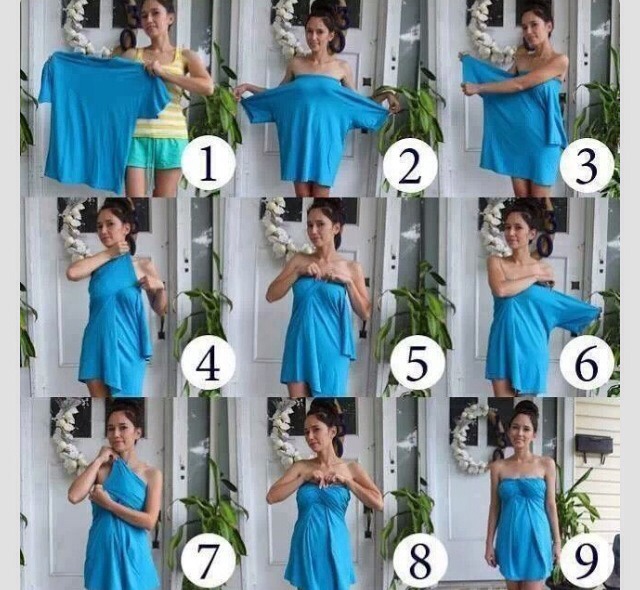 1
2
3
4
5
6
7
8
9