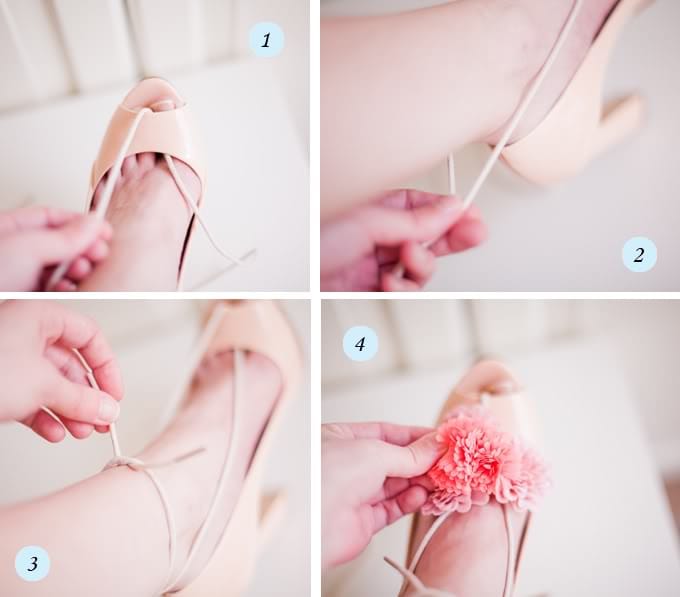 1

2

3

4