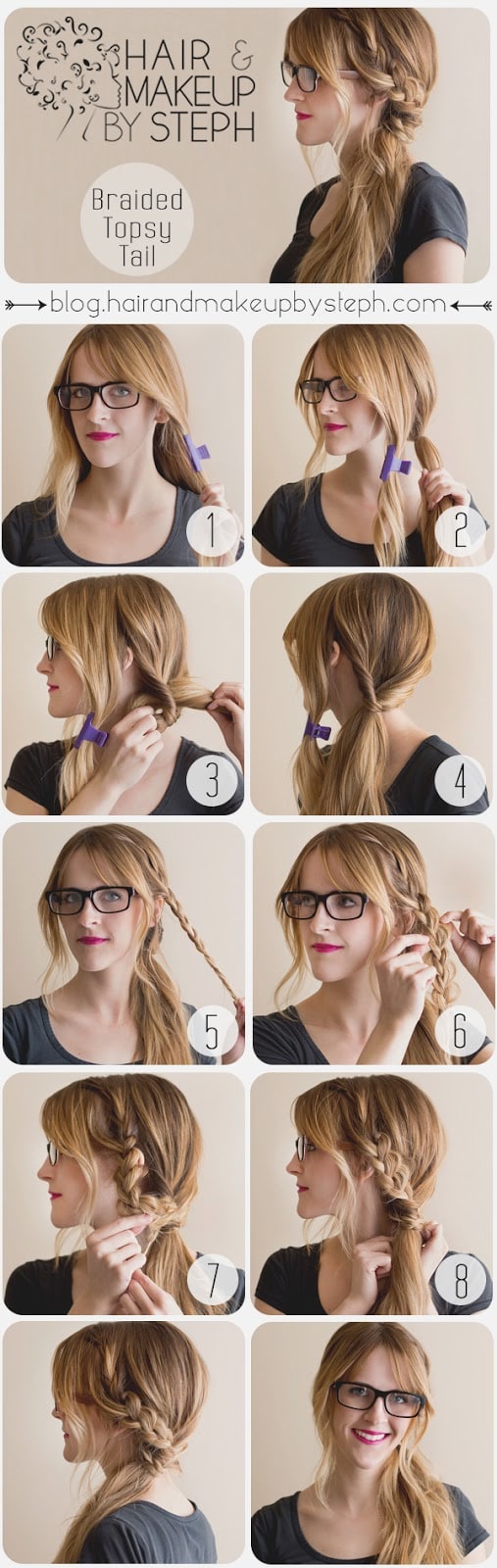 HAIR & MAKEUP BY STEPH

Braided Topsy Tail

blog.hairandmakeupbysteph.com

1

2

3

4

5

6

7

8