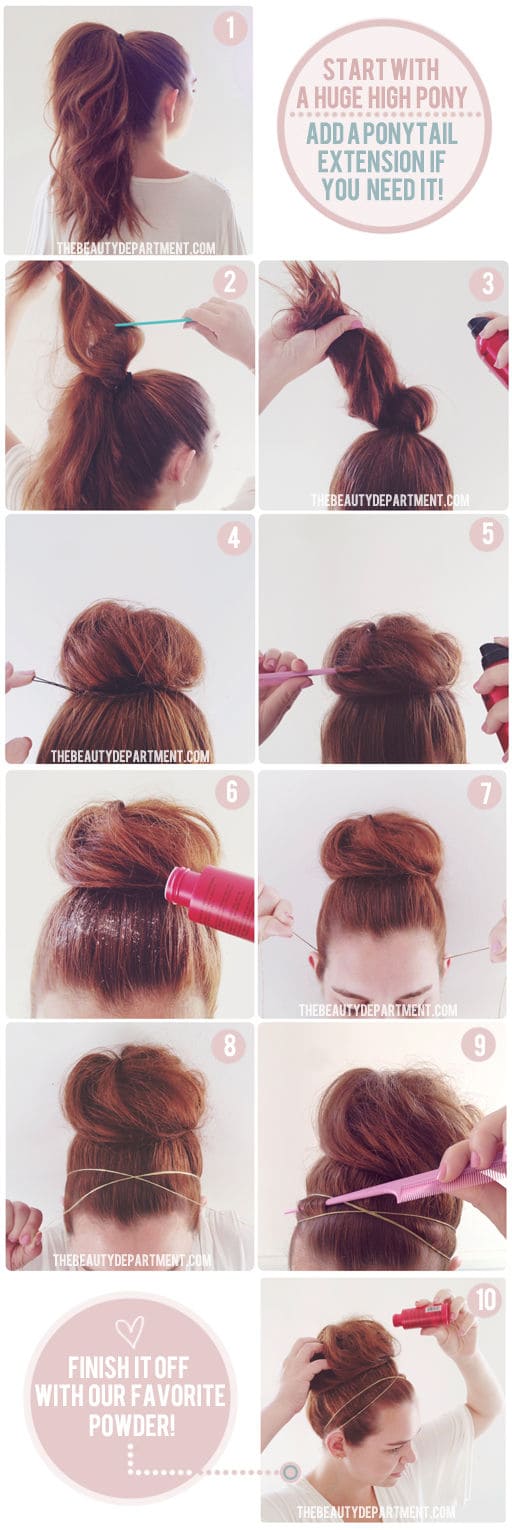 1

START WITH A HUGE HIGH PONY

ADD A PONYTAIL EXTENSION IF YOU NEED IT!

THEBEAUTYDEPARTMENT.COM

2

3

THEBEAUTYDEPARTMENT.COM

4

THEBEAUTYDEPARTMENT.COM

5

6

7

THEBEAUTYDEPARTMENT.COM

8

THEBEAUTYDEPARTMENT.COM

9

FINISH IT OFF WITH OUR FAVORITE POWDER!

10

THEBEAUTYDEPARTMENT.COM