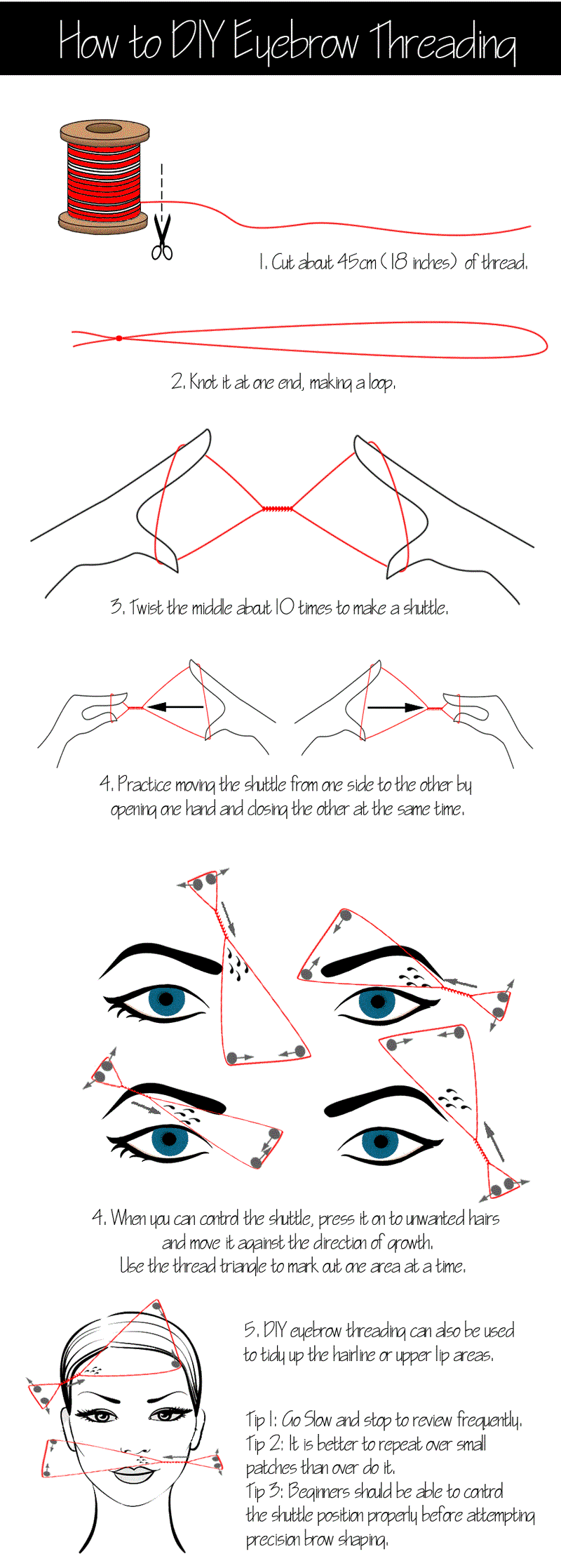 How to DIY Eyebrow Threading

1. Cut about 45cm (18 inches) of thread.

2. Knot it at one end, making a loop.

3. Twist the middle about 10 times to make a shuttle.

4. Practice moving the shuttle from one side to the other by opening one hand and closing the other at the same time.

4. When you can control the shuttle, press it on to unwanted hairs and move it against the direction of growth. Use the thread triangle to mark out one area at a time.

5. DIY eyebrow threading can also be used to tidy up the hairline or upper lip areas.

Tip 1: Go Slow and stop to review frequently.
Tip 2: It is better to repeat over small patches than over do it.
Tip 3: Beginners should be able to control the shuttle position properly before attempting precision brow shaping.