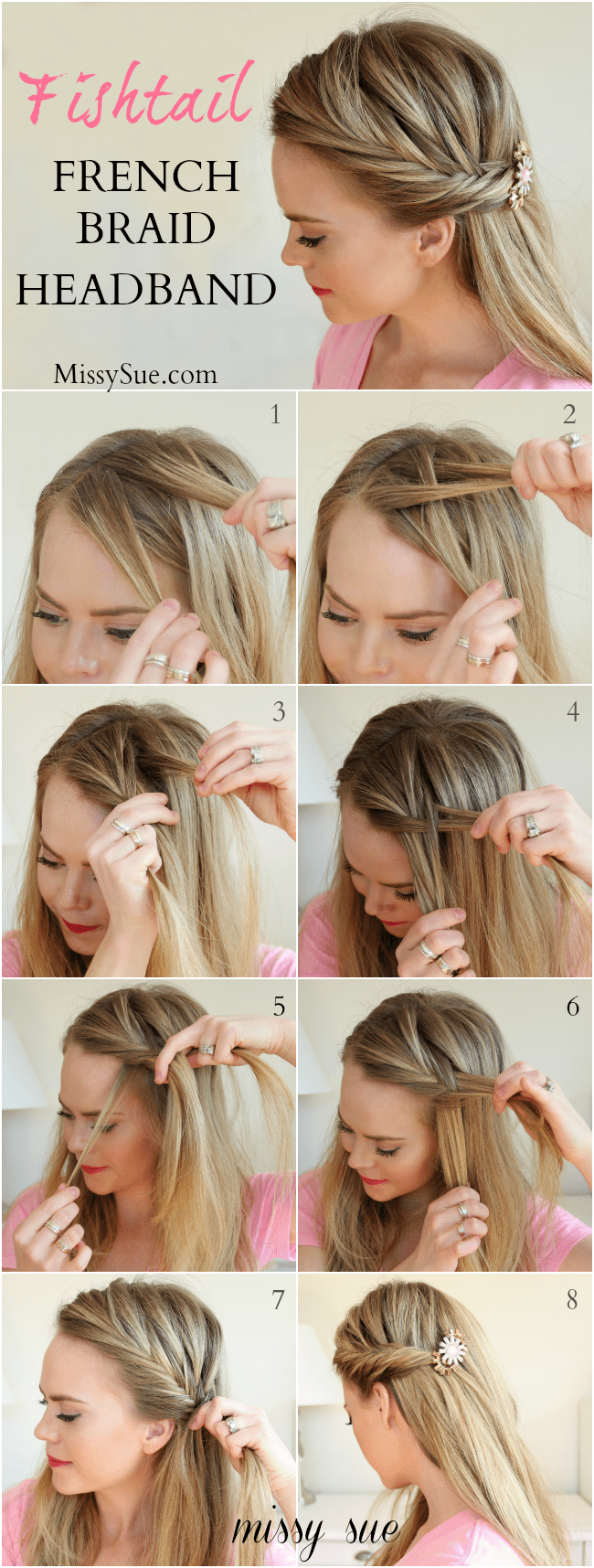 Fishtail
FRENCH BRAID HEADBAND

MissySue.com

1

2

3

4

5

6

7

8

missy sue