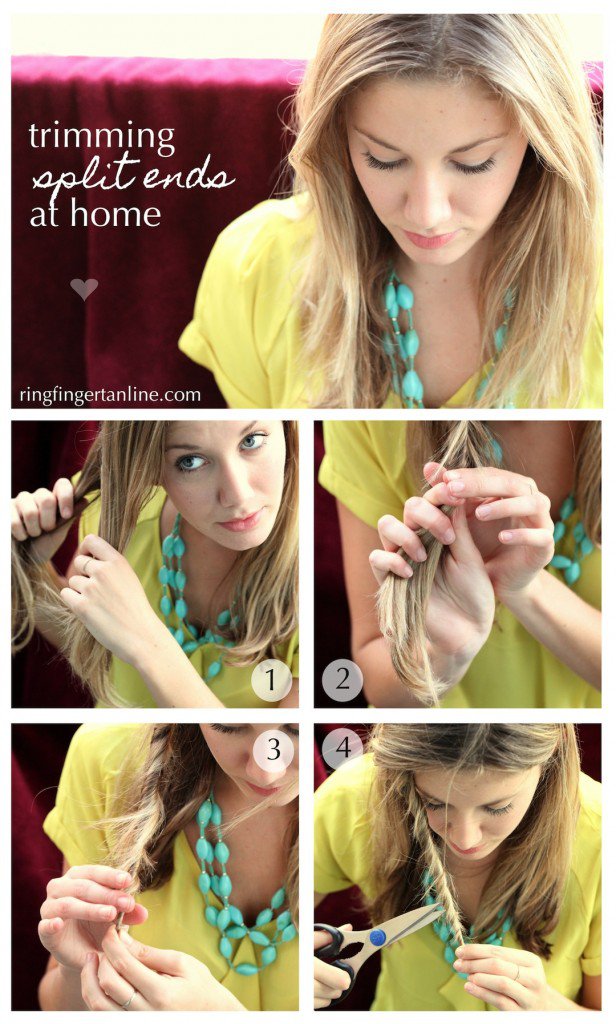 trimming
split ends
at home

ringfingertanline.com

1

2

3

4