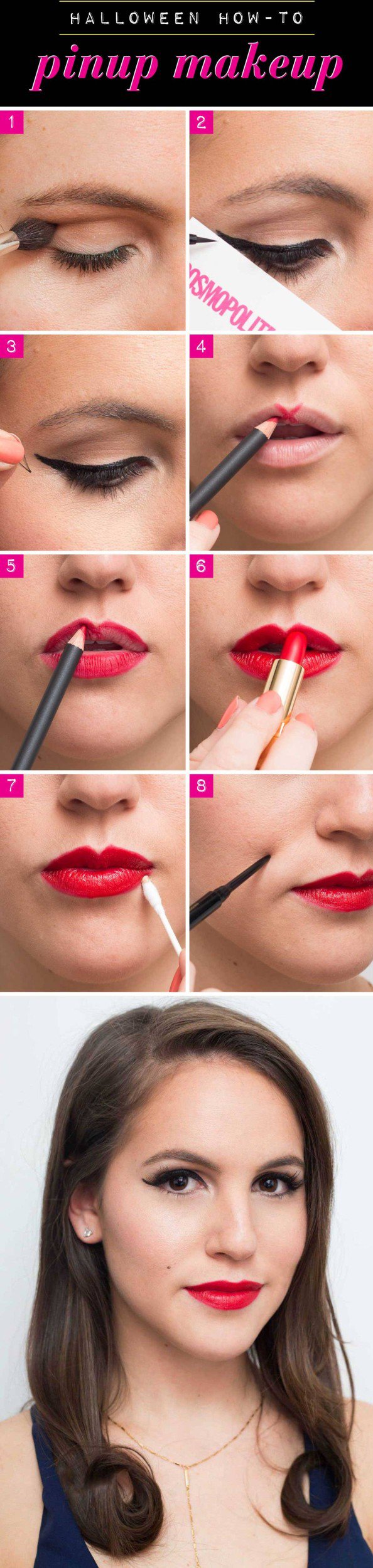 HALLOWEEN HOW-TO
pinup makeup

1

2

OSMOPOLIT

3

4

5

6

7

8