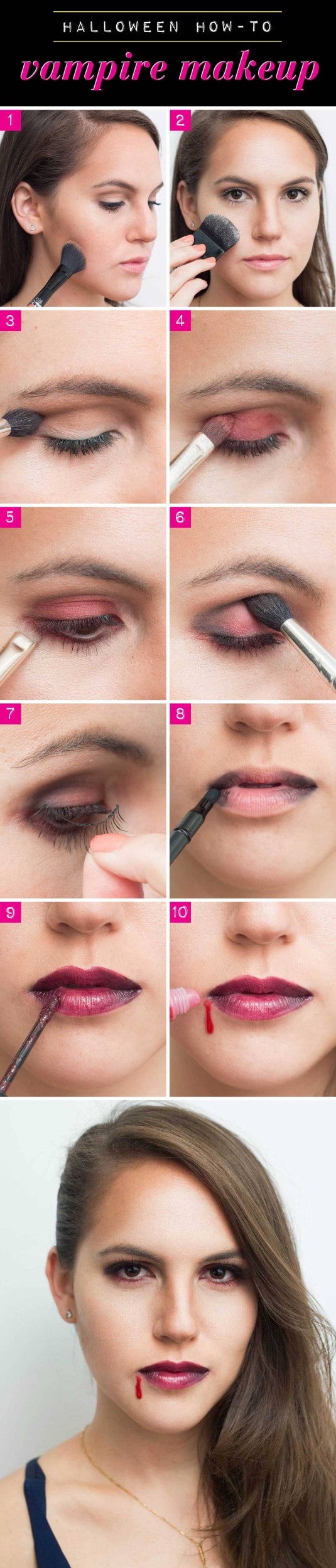 HALLOWEEN HOW-TO

vampire makeup

1

2

3

4

5

6

7

8

9

10