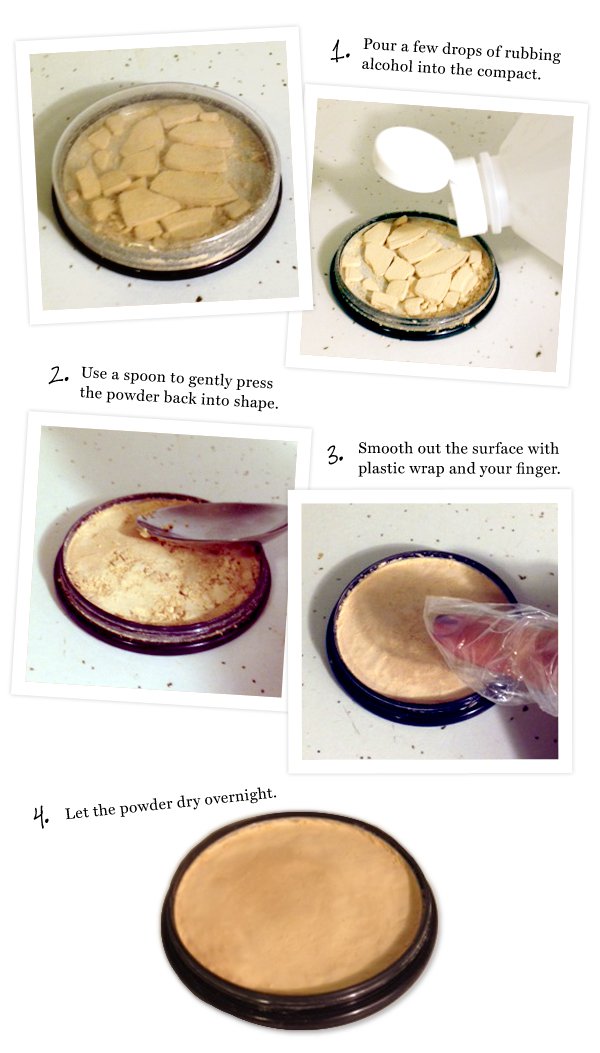 1. Pour a few drops of rubbing alcohol into the compact.

2. Use a spoon to gently press the powder back into shape.

3. Smooth out the surface with plastic wrap and your finger.

4. Let the powder dry overnight.