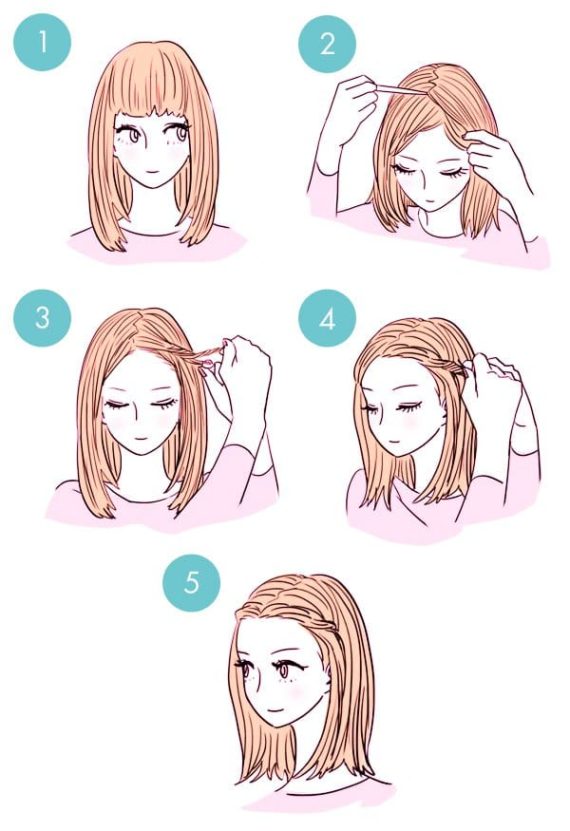 1

2

3

4

5