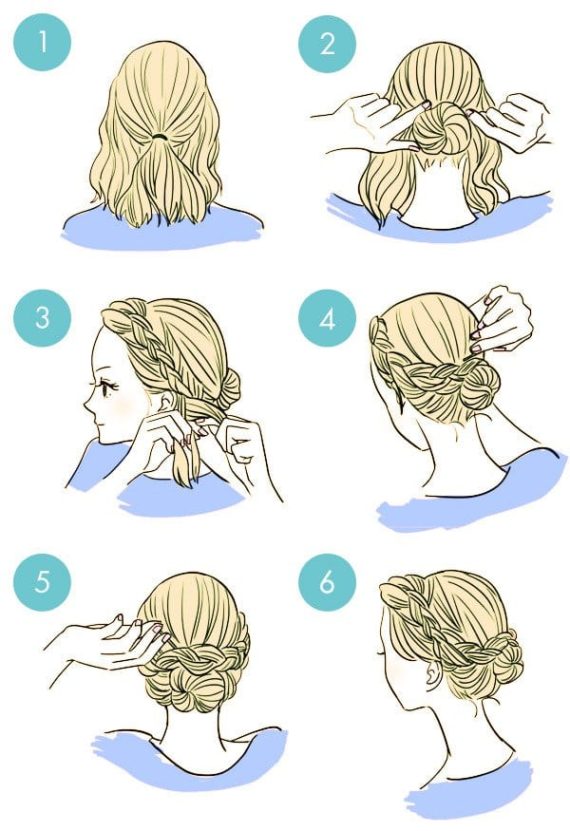 1

2

3

4

5

6