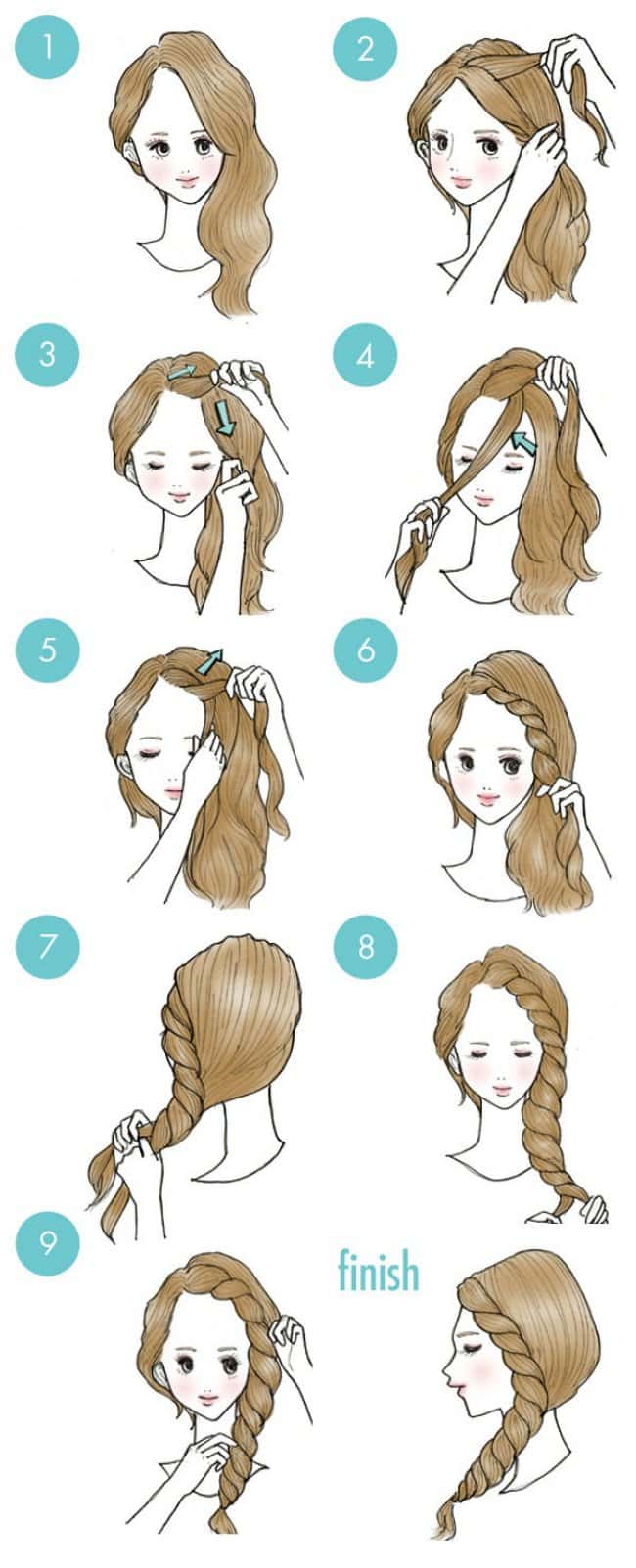 1

2

3

4

5

6

7

8

9

finish