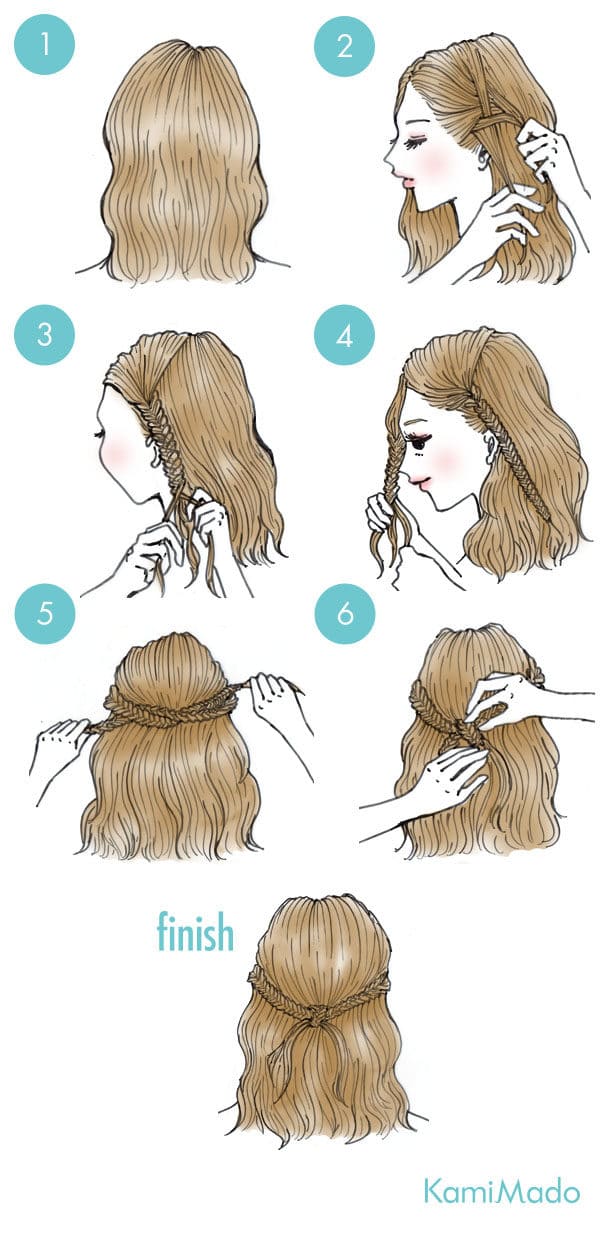 1

2

3

4

5

6

finish

KamiMado