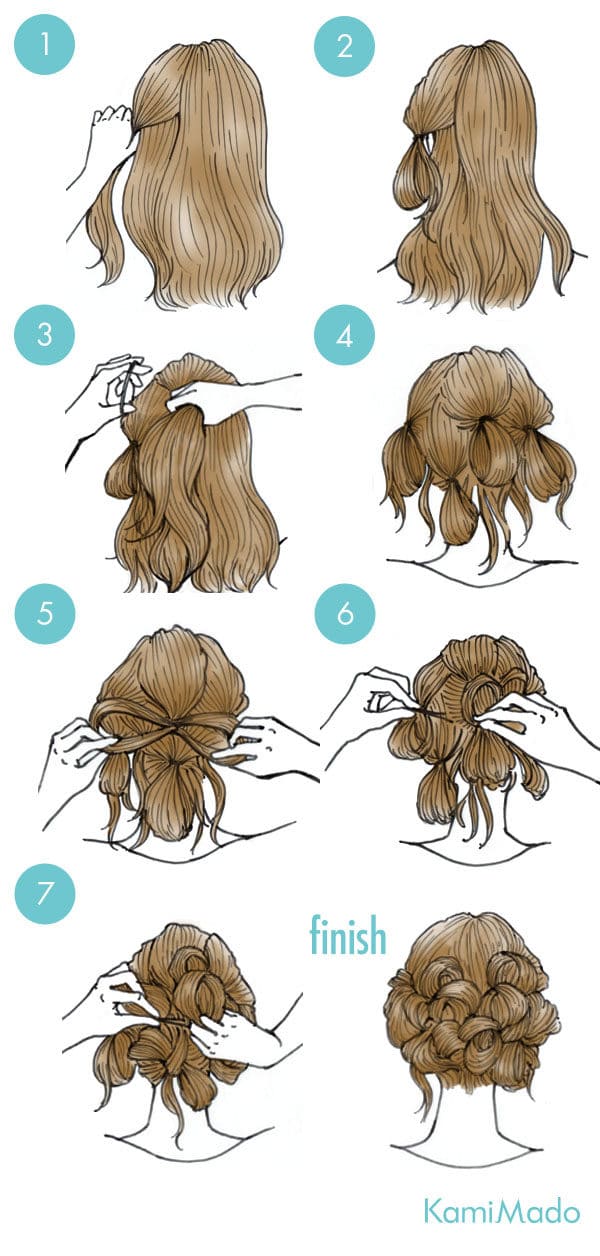 1

2

3

4

5

6

7

finish

KamiMado