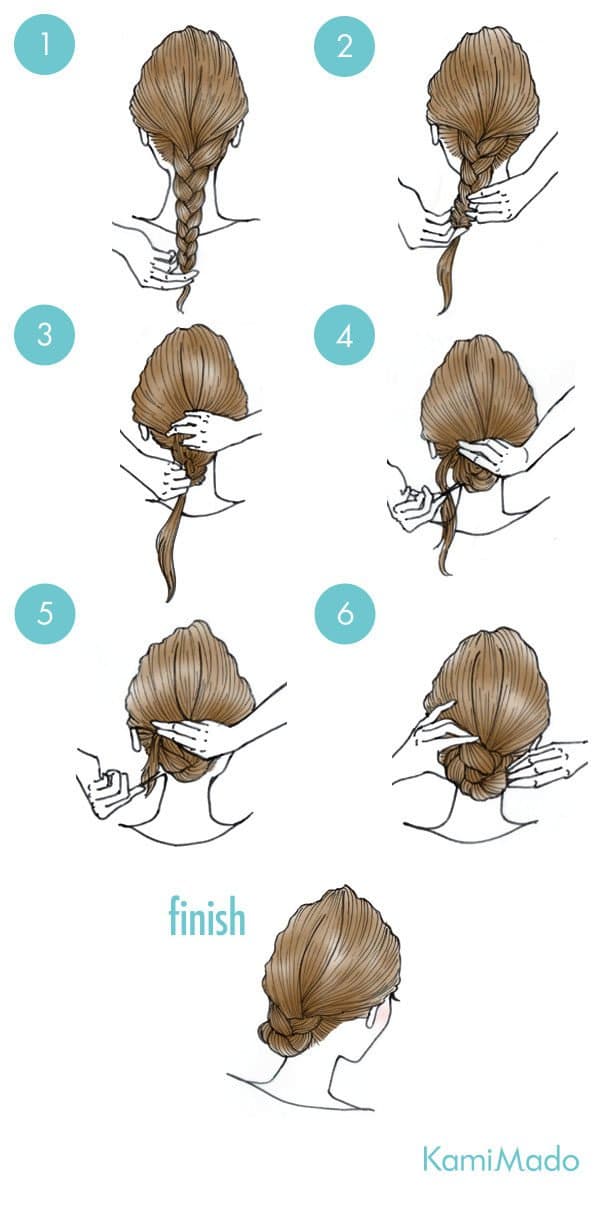 1

2

3

4

5

6

finish

KamiMado