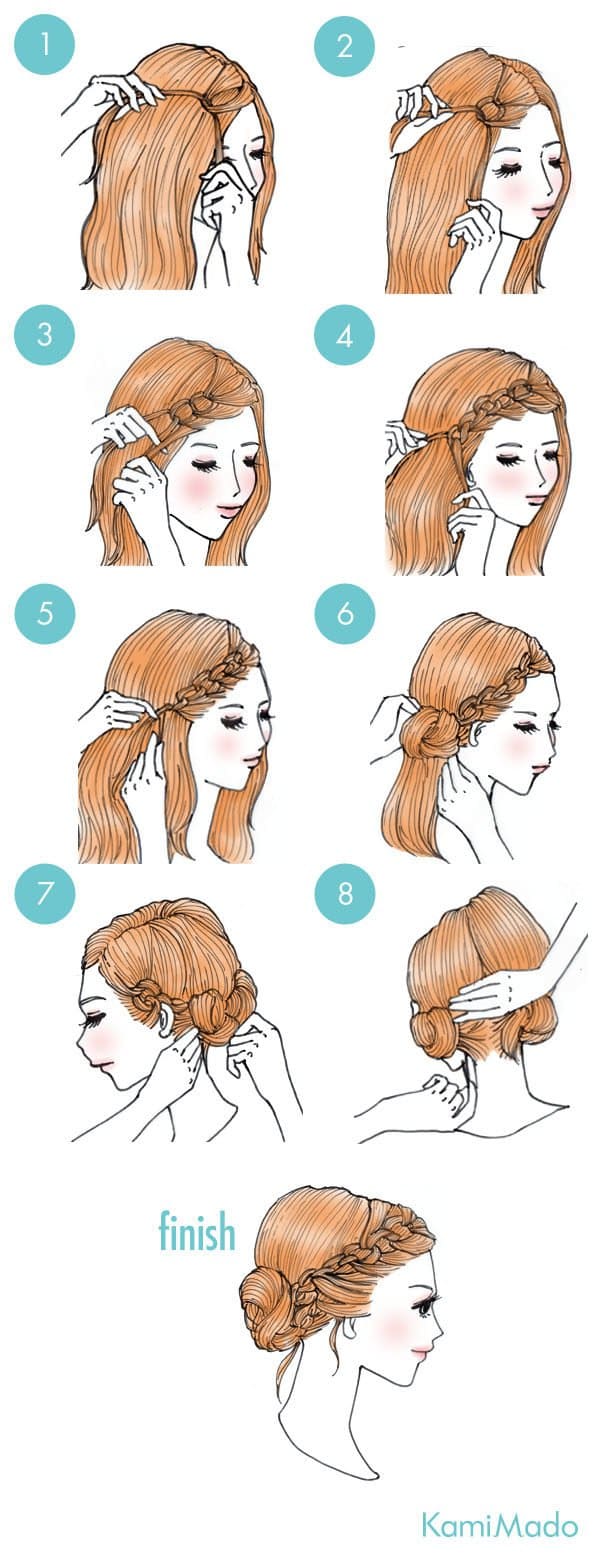 1

2

3

4

5

6

7

8

finish

KamiMado