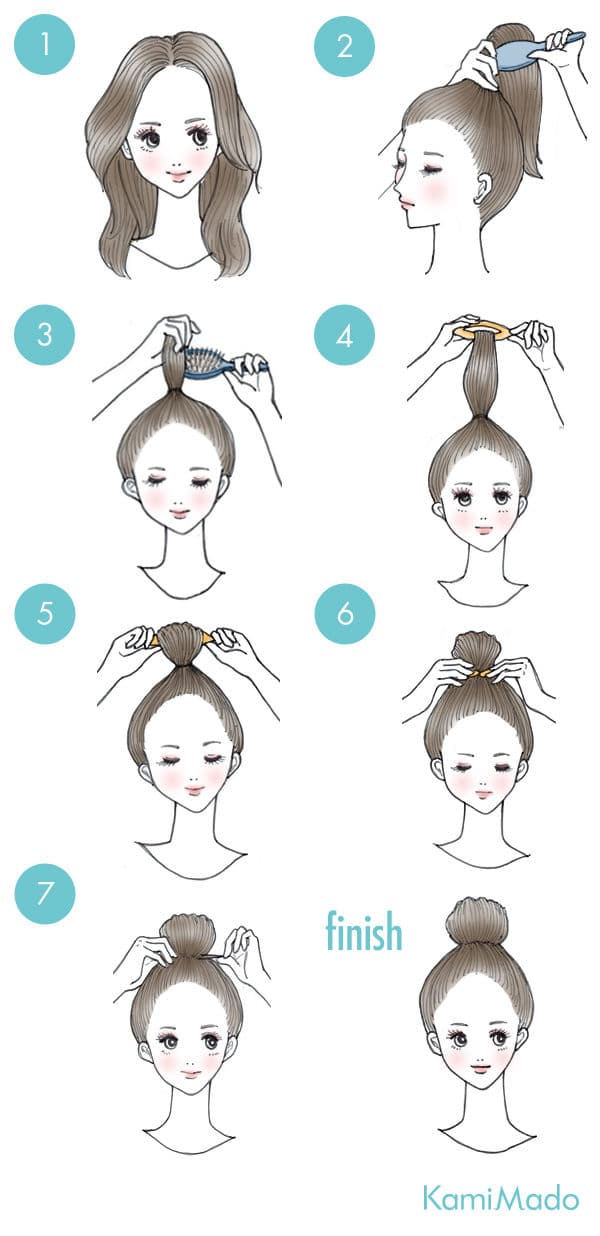 1
2
3
4
5
6
7
finish
KamiMado