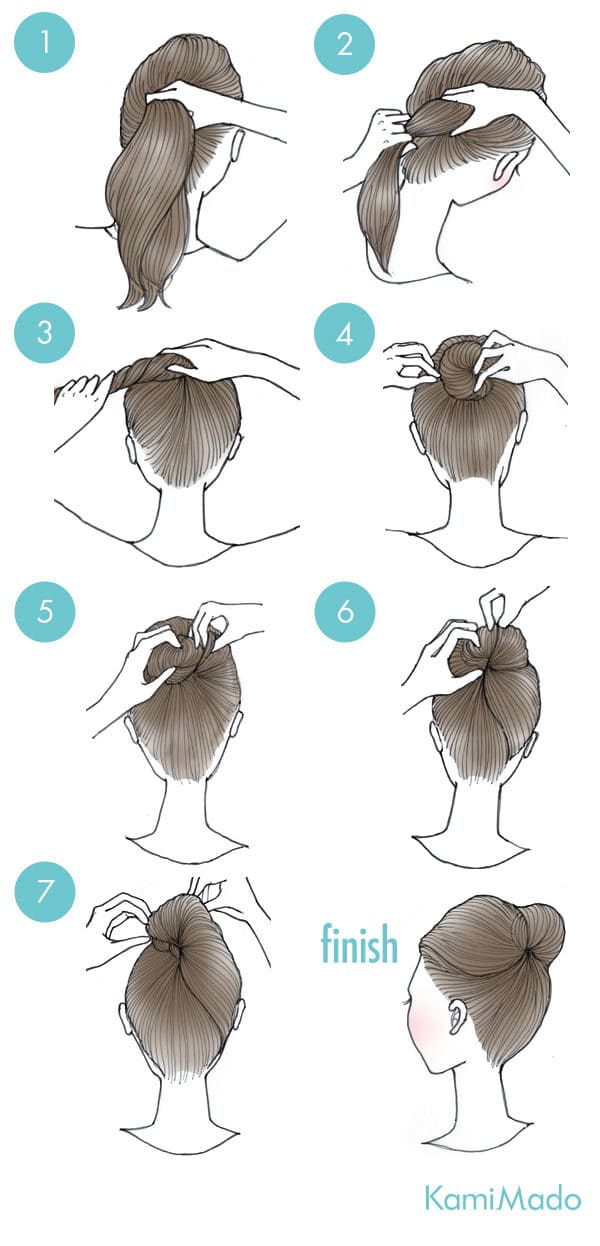 1

2

3

4

5

6

7

finish

KamiMado