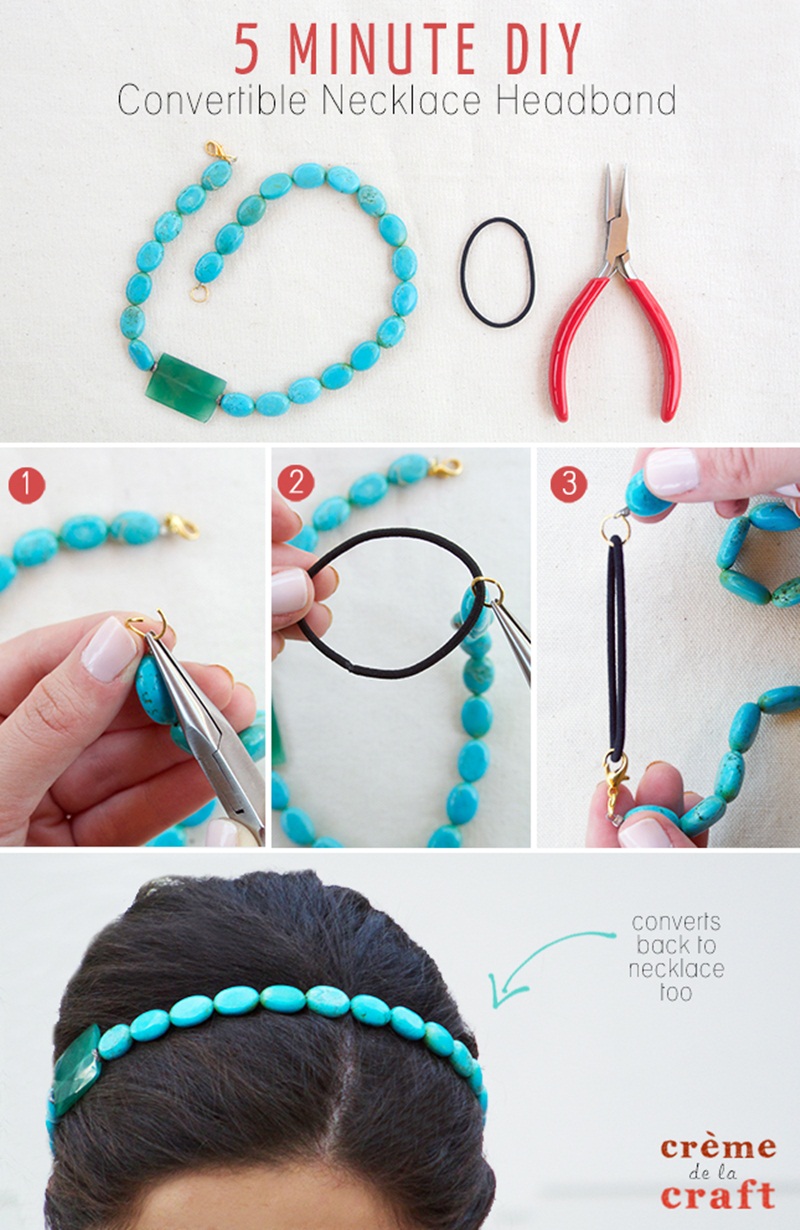 5 MINUTE DIY
Convertible Necklace Headband

1

2

3

converts back to necklace too

crème de la craft