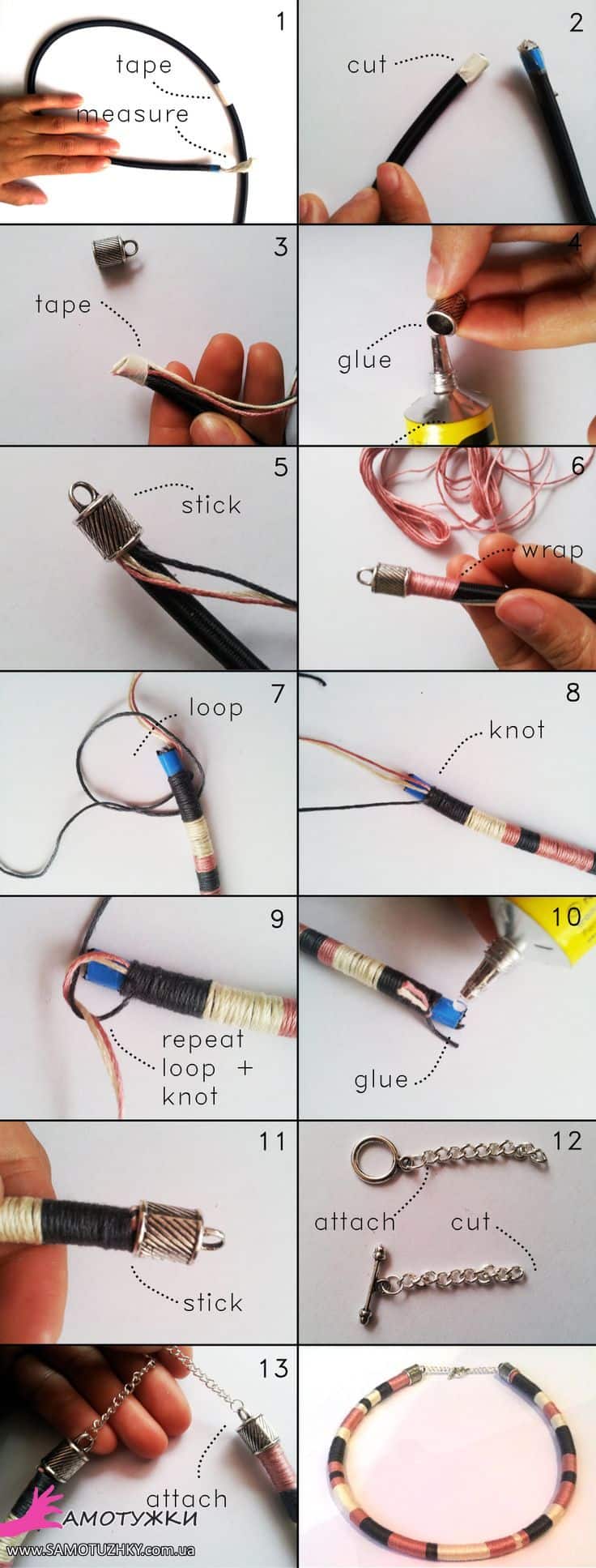 1
tape
measure

2
cut

3
tape

4
glue

5
stick

6
wrap

7
loop

8
knot

9
repeat loop + knot

10
glue

11
stick

12
attach
cut

13
attach

АМОТУЖКИ
www.SAMOTUZHKY.com.ua