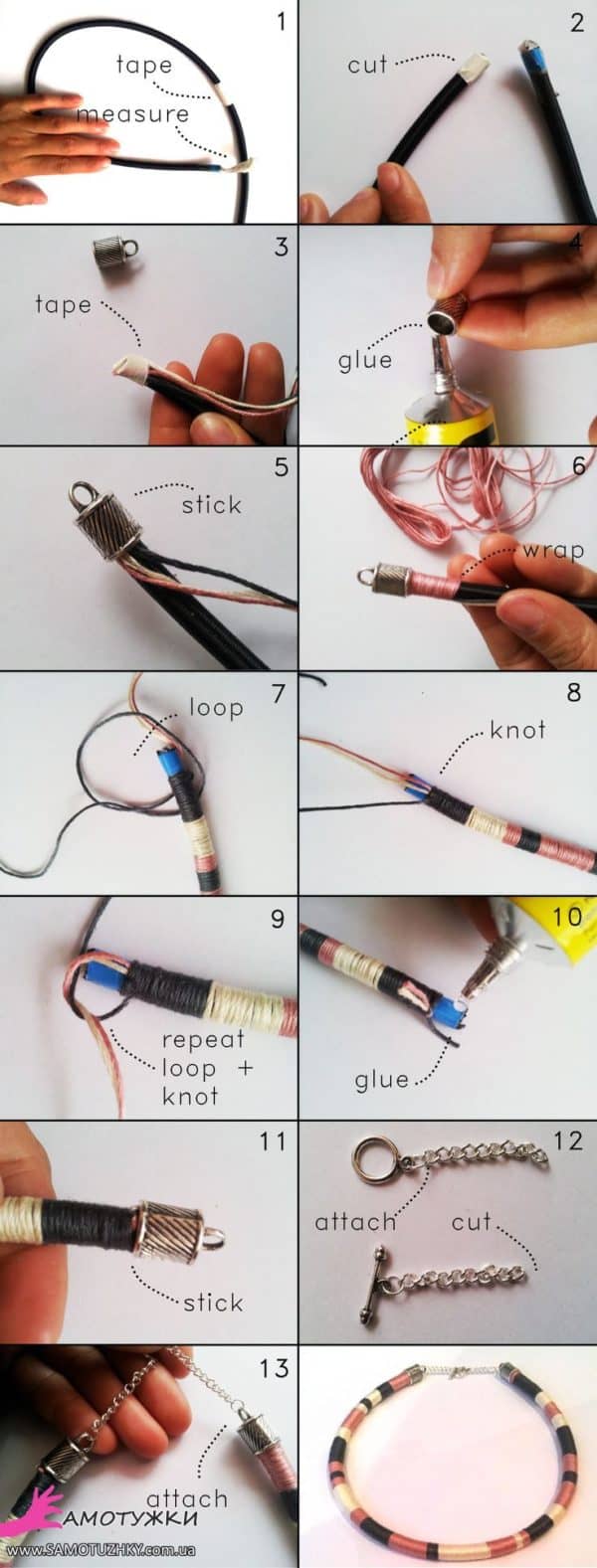 1
tape
measure

2
cut

3
tape

4
glue

5
stick

6
wrap

7
loop

8
knot

9
repeat loop + knot

10
glue

11
stick

12
attach
cut

13
attach

САМОТУЖКИ
WWW.SAMOTUZHKY.com.ua