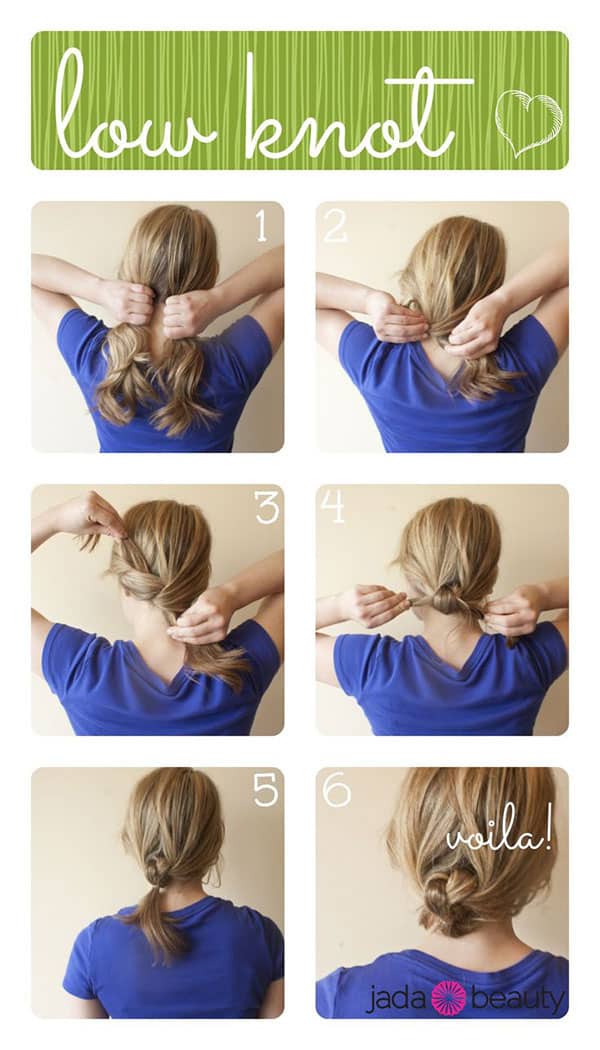 low knot

1

2

3

4

5

6

voila!

jada beauty