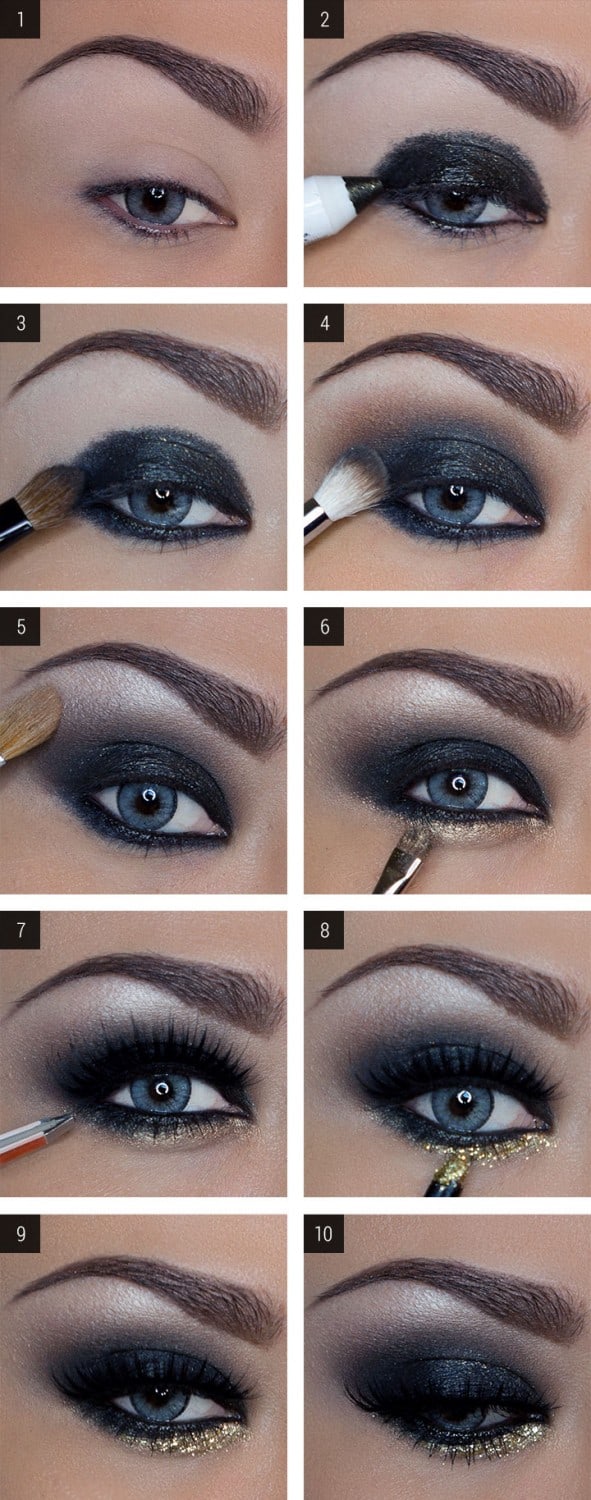 1
2
3
4
5
6
7
8
9
10