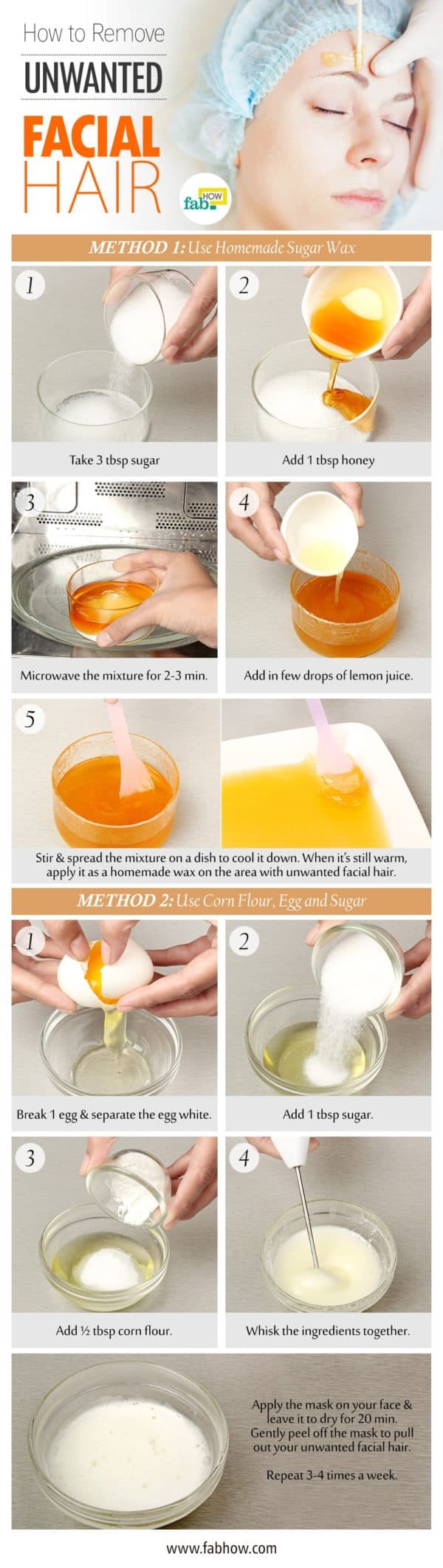 How to Remove
UNWANTED
FACIAL
HAIR

fab HOW

METHOD 1: Use Homemade Sugar Wax

1
Take 3 tbsp sugar

2
Add 1 tbsp honey

3
Microwave the mixture for 2-3 min.

4
Add in few drops of lemon juice.

5
Stir & spread the mixture on a dish to cool it down. When it's still warm, apply it as a homemade wax on the area with unwanted facial hair.

METHOD 2: Use Corn Flour, Egg and Sugar

1
Break 1 egg & separate the egg white.

2
Add 1 tbsp sugar.

3
Add ½ tbsp corn flour.

4
Whisk the ingredients together.

Apply the mask on your face & leave it to dry for 20 min. Gently peel off the mask to pull out your unwanted facial hair.

Repeat 3-4 times a week.

www.fabhow.com