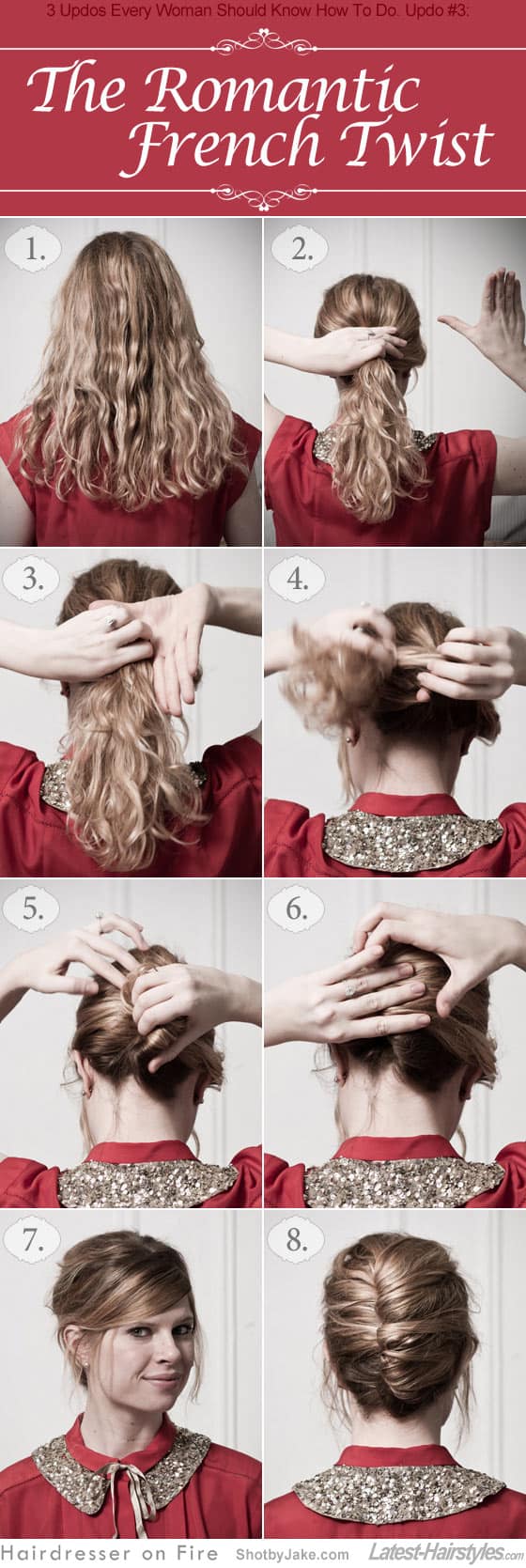 3 Updos Every Woman Should Know How To Do. Updo #3:

The Romantic French Twist

1.

2.

3.

4.

5.

6.

7.

8.

Hairdresser on Fire ShotbyJake.com Latest-Hairstyles.com