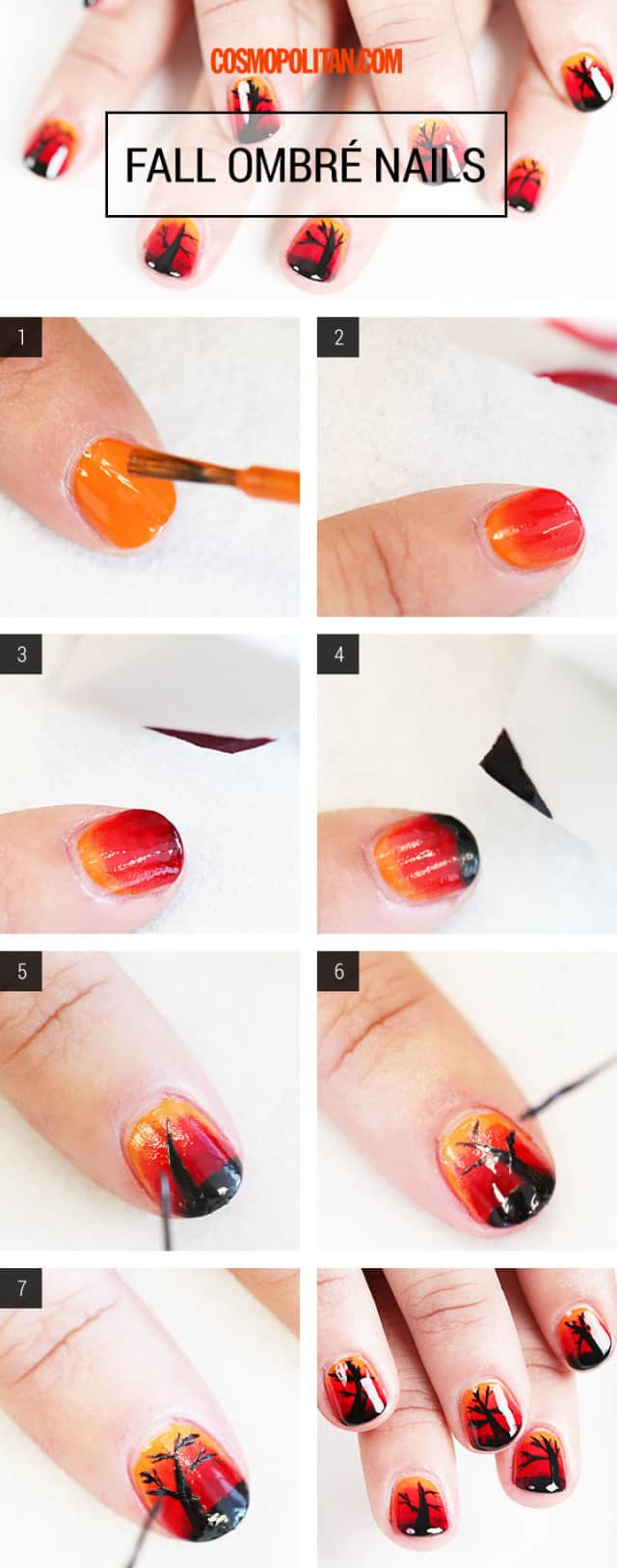 COSMOPOLITAN.COM

FALL OMBRÉ NAILS

1

2

3

4

5

6

7