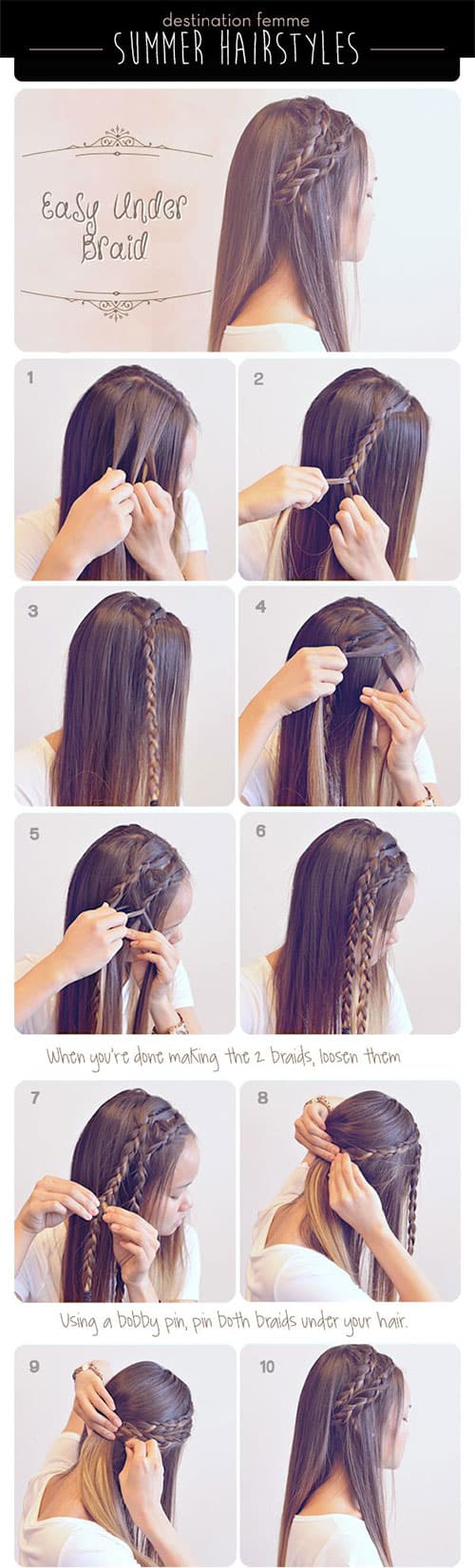 destination femme
SUMMER HAIRSTYLES

Easy Under Braid

1

2

3

4

5

6

When you're done making the 2 braids, loosen them

7

8

Using a bobby pin, pin both braids under your hair.

9

10