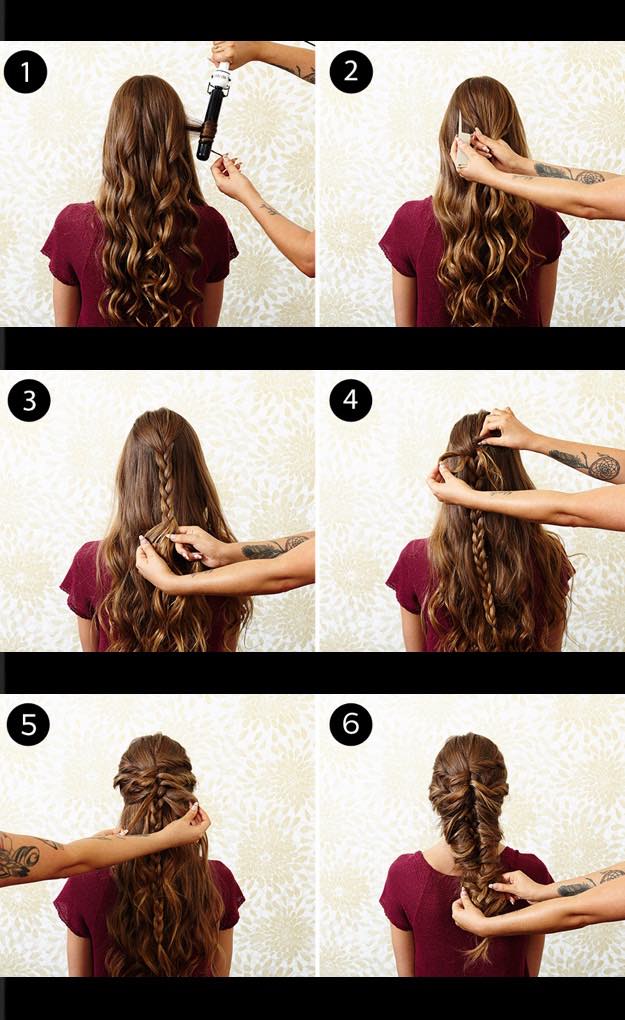 1
2
3
4
5
6