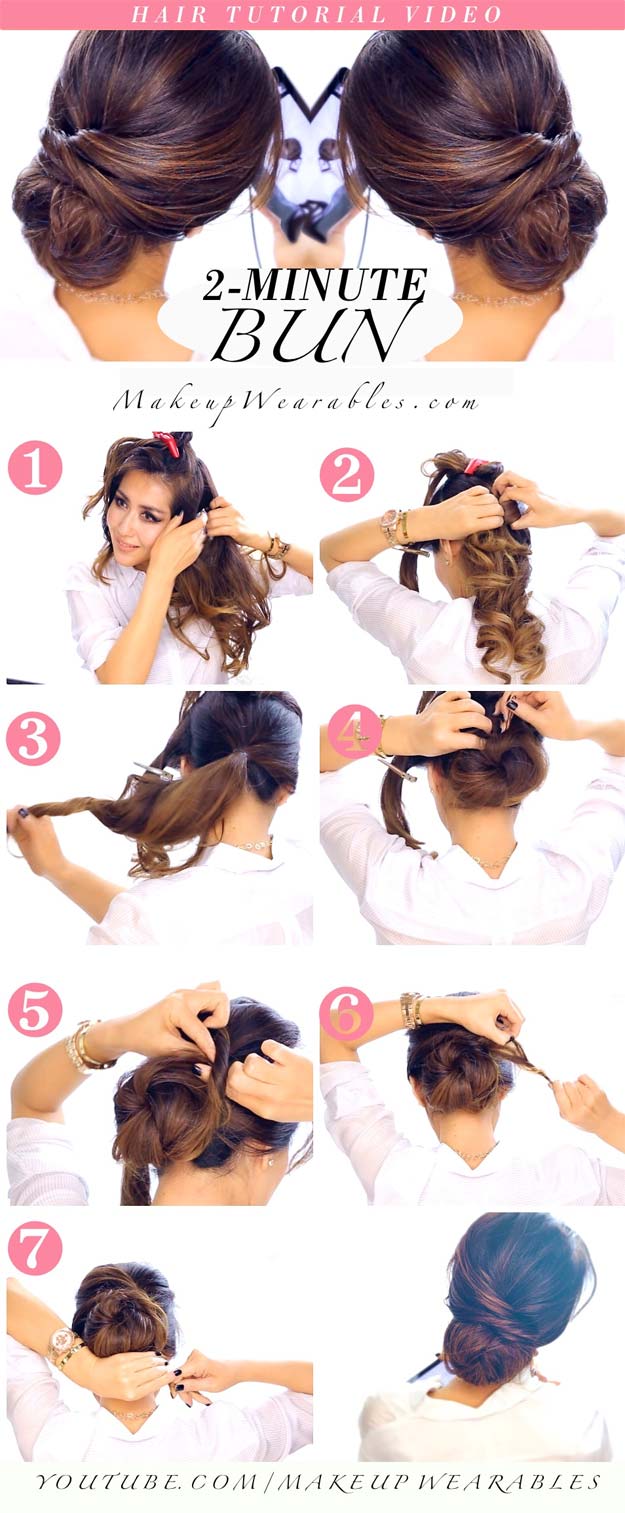 HAIR TUTORIAL VIDEO

2-MINUTE
BUN

MakeupWearables.com

1

2

3

4

5

6

7

YOUTUBE.COM/MAKEUP WEARABLES