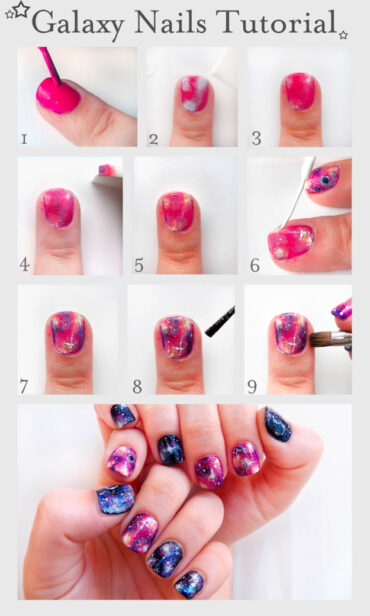 Galaxy Nails Tutorial

1

2

3

4

5

6

7

8

9